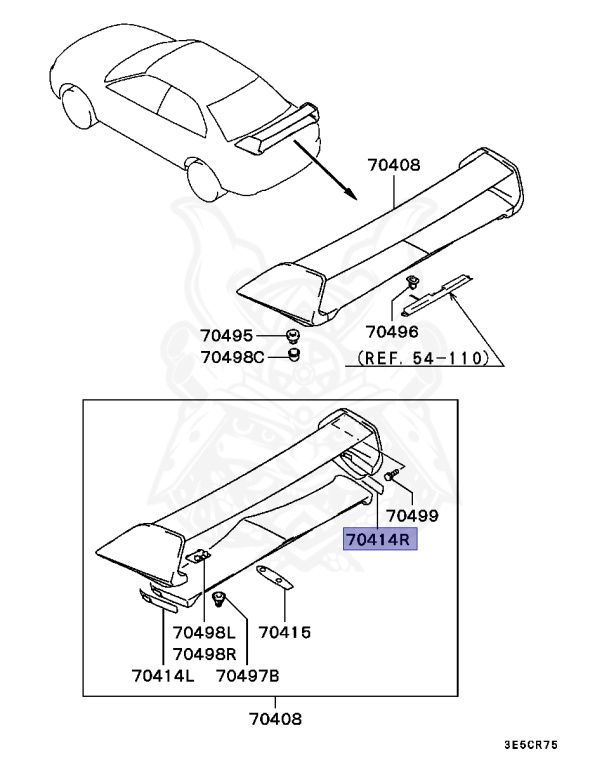 70408

70495
70498C

70496
(REF. 54-110)

70499
70414R

70498L
70498R
70415
70414L
70497B

70408

3E5CR75