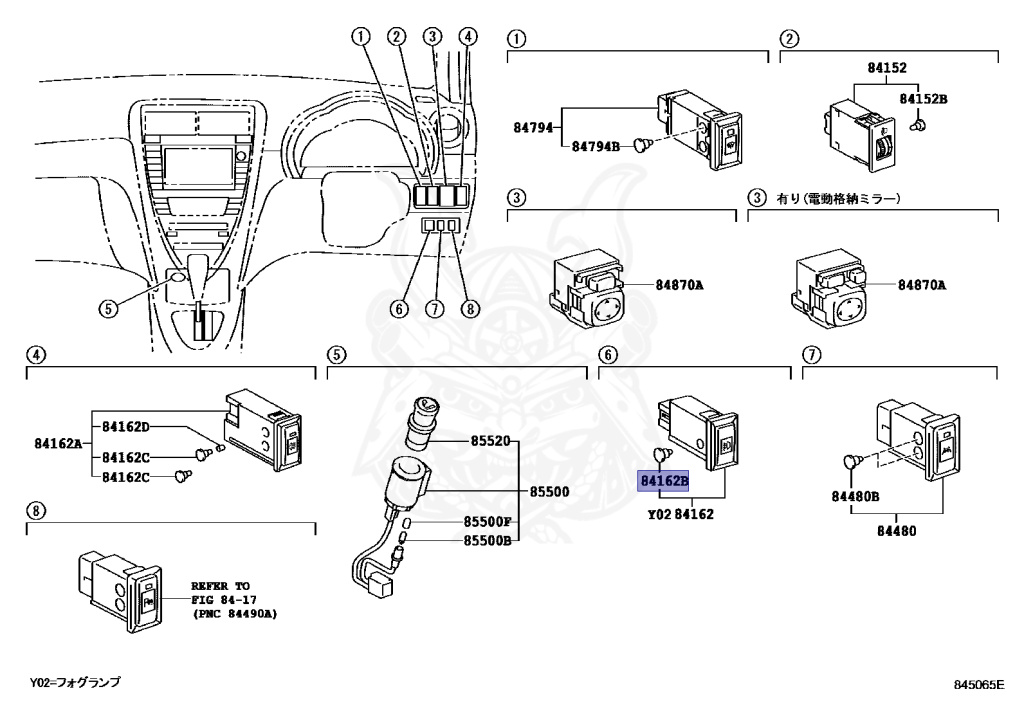 1 2 3 4

5

6 7 8

1

84794

84794B

2

84152

84152B

3

84870A

3 有り(電動格納ミラー)

84870A

4

84162A

84162D

84162C

84162C

5

85520

85500

85500F

85500B

6

84162B

Y02 84162

7

84480B

84480

8

REFER TO FIG 84-17 (PNC 84490A)

Y02=フォグランプ

845065E