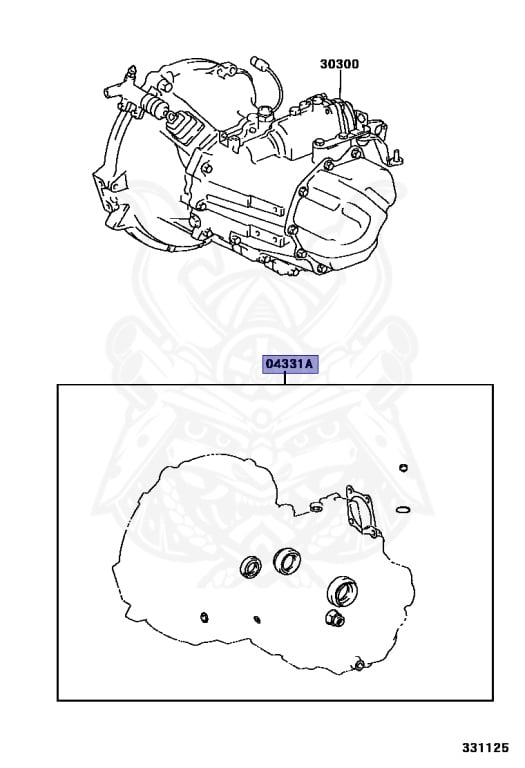 30300

04331A

331125