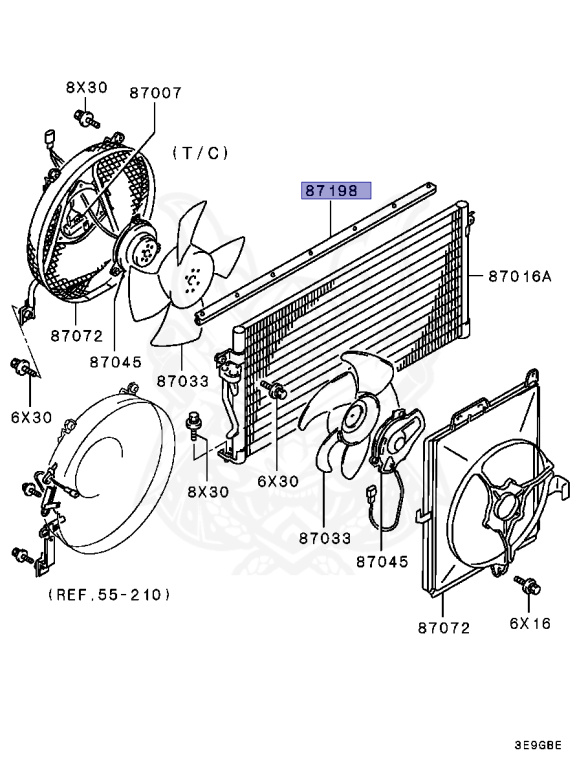 8X30
87007
(T/C)
87198
87016A
87072
87045
87033
6X30
8X30
6X30
87033
87045
(REF.55-210)
87072
6X16
3E9GBE