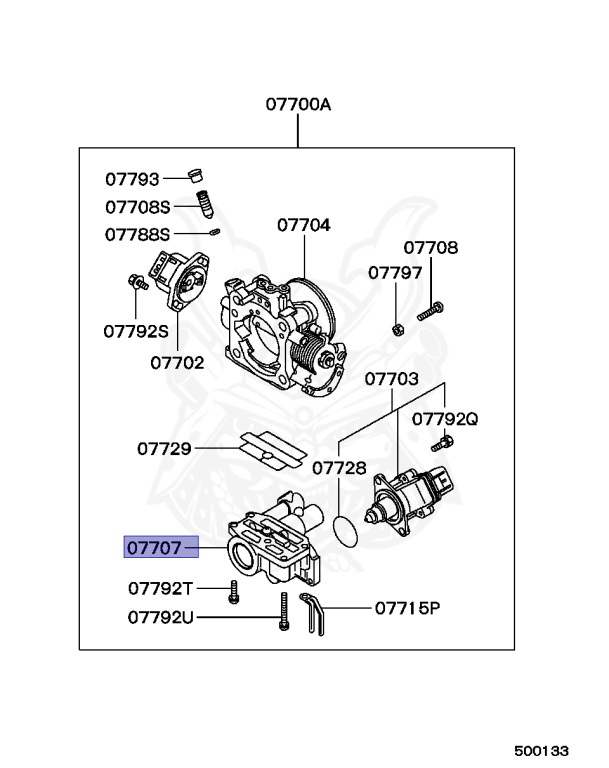 07700A

07793
07708S
07788S
07704
07708
07797
07792S
07702
07703
07792Q
07729
07728
07707
07792T
07792U
07715P

500133