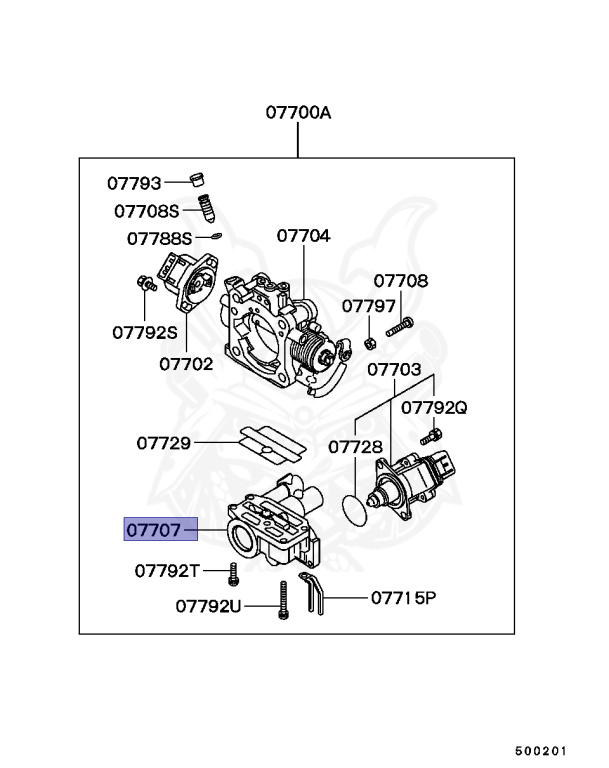 07700A

07793

07708S

07788S

07704

07708

07797

07792S

07702

07703

07792Q

07729

07728

07707

07792T

07792U

07715P

500201