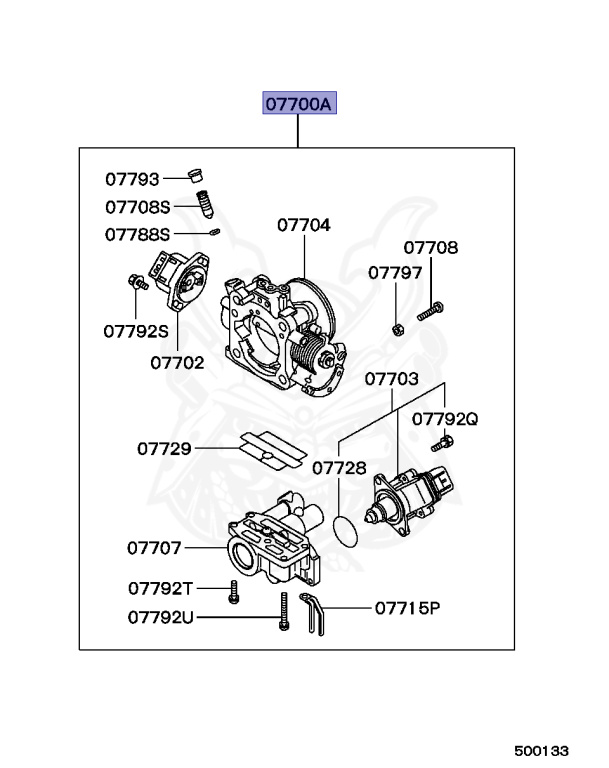 07700A

07793
07708S
07788S
07704
07708
07797
07792S
07702
07703
07792Q
07729
07728
07707
07792T
07792U
07715P

500133