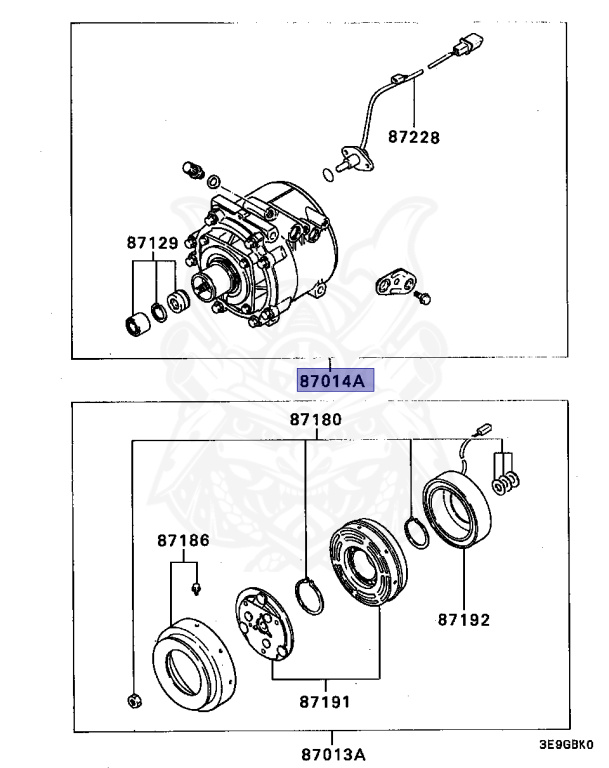 87228

87129

87014A

87180

87186

87192

87191

87013A

3E9GBK0