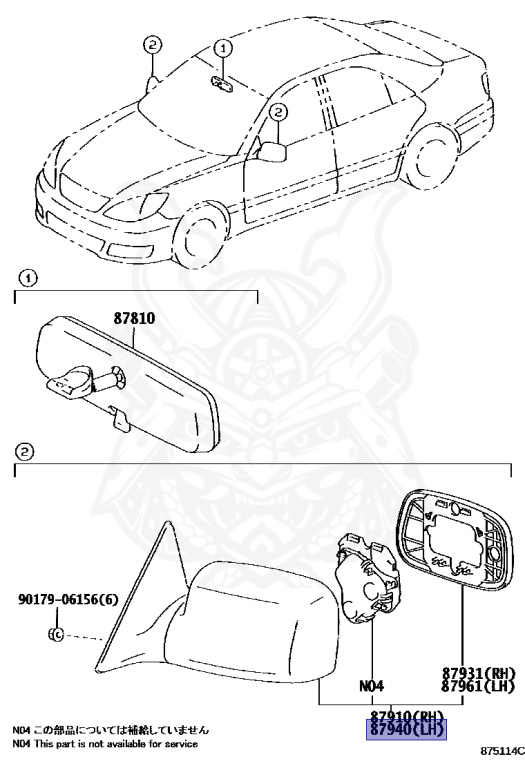 2
1
2
1
87810
2
90179-06156(6)
N04
87931(RH)
87961(LH)
87910(RH)
87940(LH)
N04 この部品については補給していません
N04 This part is not available for service
875114C