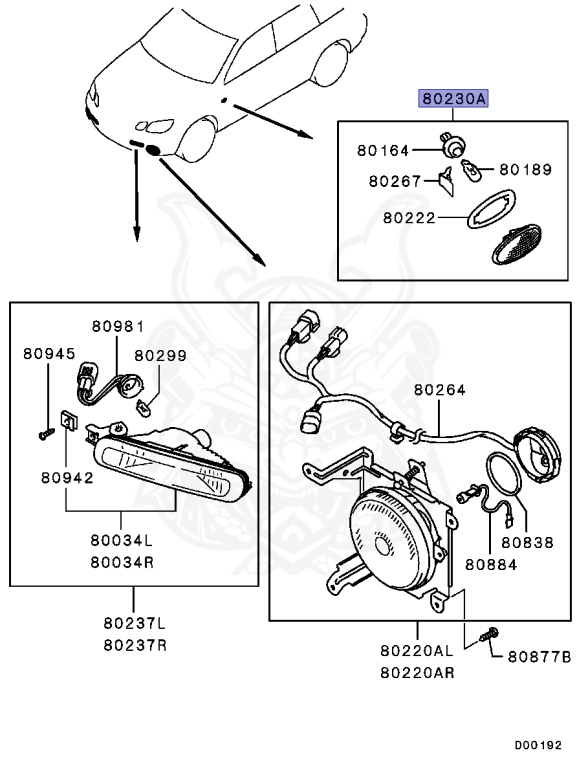 80230A
80164
80189
80267
80222
80981
80945
80299
80942
80034L
80034R
80237L
80237R
80264
80838
80884
80220AL
80220AR
80877B
D00192