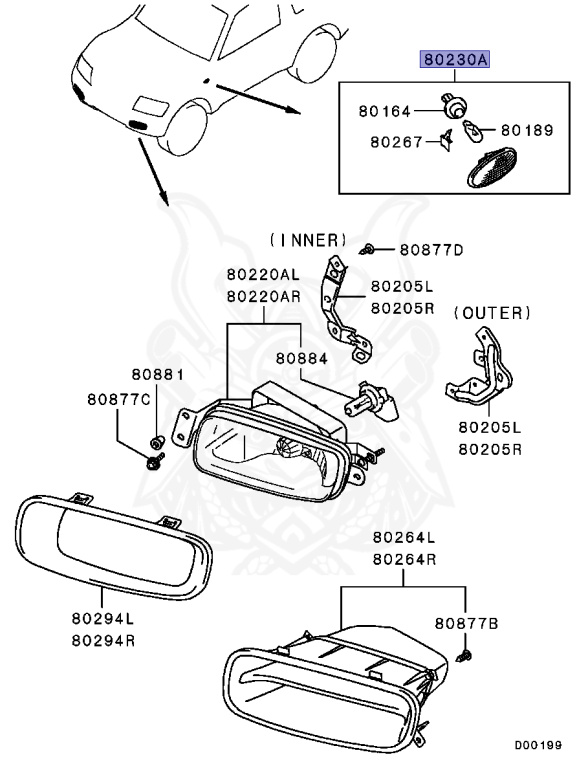 80230A
80164
80189
80267
(INNER)
80877D
80220AL
80220AR
80205L
80205R
(OUTER)
80884
80881
80877C
80205L
80205R
80264L
80264R
80294L
80294R
80877B
D00199