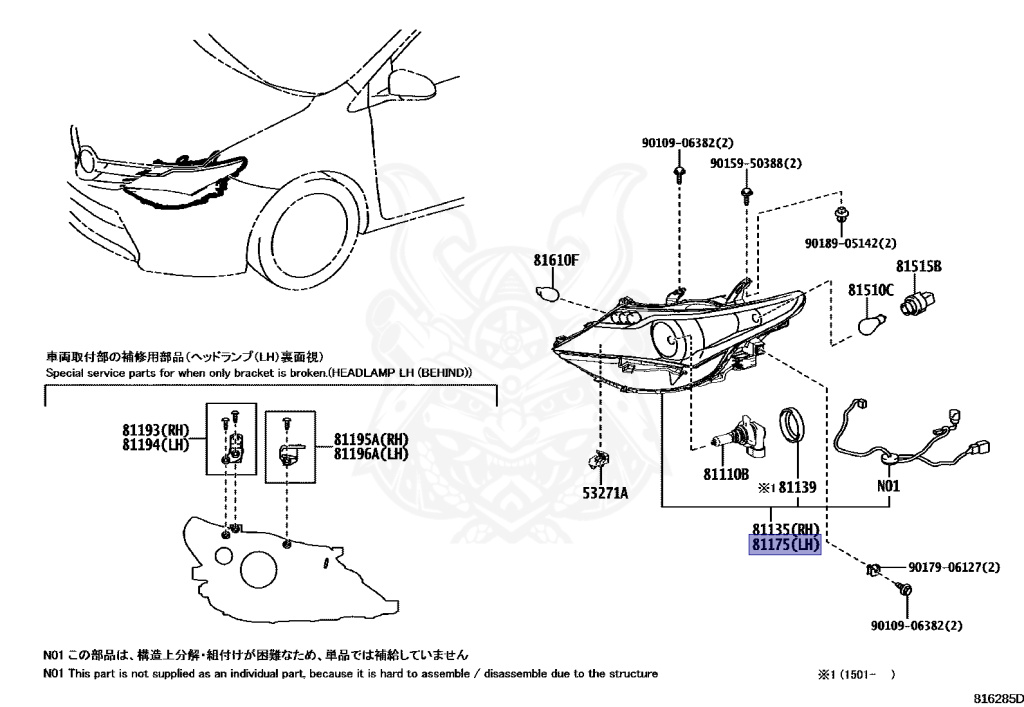 90109-06382(2)
90159-50388(2)
90189-05142(2)
81610F
81515B
81510C
車両取付部の補修用部品(ヘッドランプ(LH)裏面視)
Special service parts for when only bracket is broken.(HEADLAMP LH (BEHIND))
81193(RH)
81194(LH)
81195A(RH)
81196A(LH)
53271A
81110B
※1 81139
N01
81135(RH)
81175(LH)
90179-06127(2)
90109-06382(2)
N01 この部品は、構造上分解・組付けが困難なため、単品では補給していません
N01 This part is not supplied as an individual part, because it is hard to assemble / disassemble due to the structure
※1 (1501- )
816285D