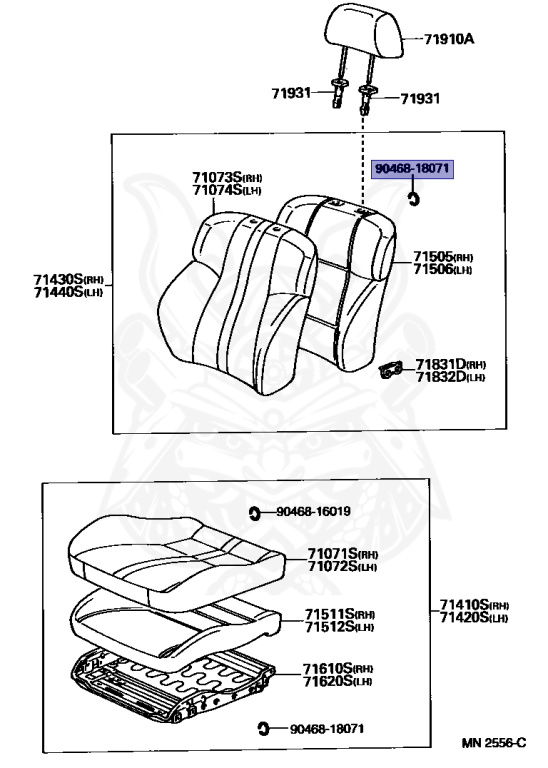 71910A

71931

71931

90468-18071

71073S(RH)
71074S(LH)

71430S(RH)
71440S(LH)

71505(RH)
71506(LH)

71831D(RH)
71832D(LH)

90468-16019

71071S(RH)
71072S(LH)

71511S(RH)
71512S(LH)

71410S(RH)
71420S(LH)

71610S(RH)
71620S(LH)

90468-18071

MN 2556-C