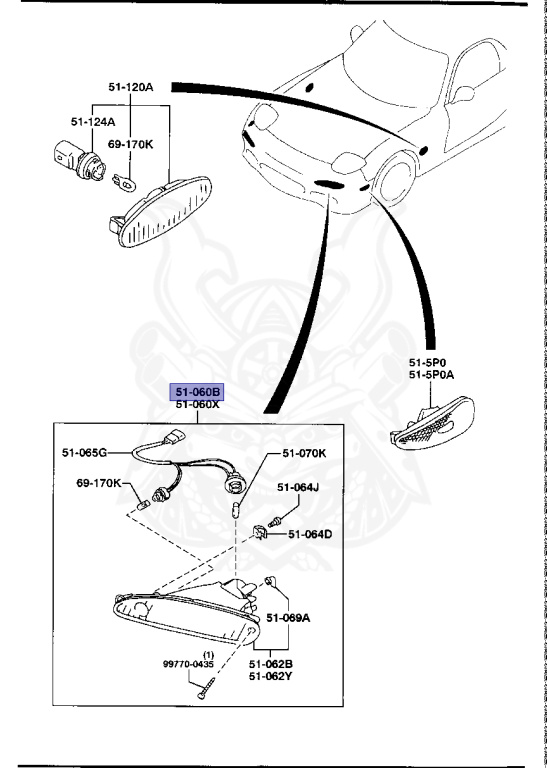 51-120A
51-124A
69-170K

51-5P0
51-5P0A

51-060B
51-060X

51-065G
51-070K
69-170K
51-064J
51-064D
51-069A
(1)
99770-0435
51-062B
51-062Y