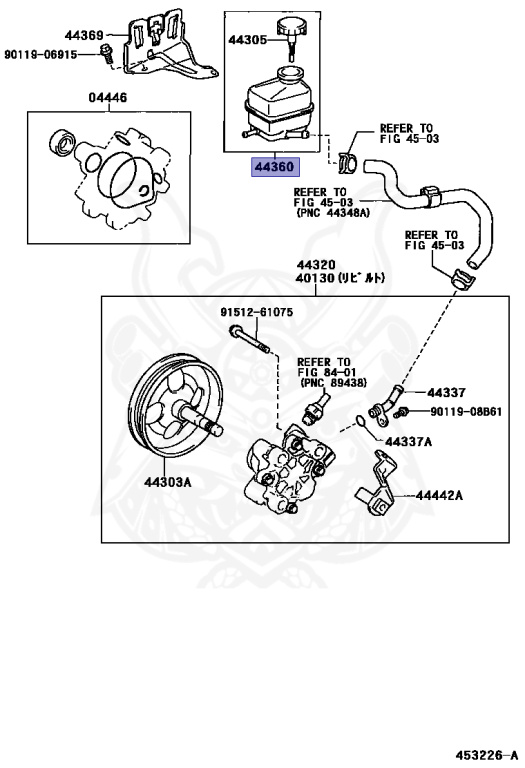 44369
90119-06915
04446
44305
44360
REFER TO
FIG 45-03
REFER TO
FIG 45-03
(PNC 44348A)
REFER TO
FIG 45-03
44320
40130 (リビルト)
91512-61075
REFER TO
FIG 84-01
(PNC 89438)
44337
90119-08B61
44337A
44303A
44442A
453226-A