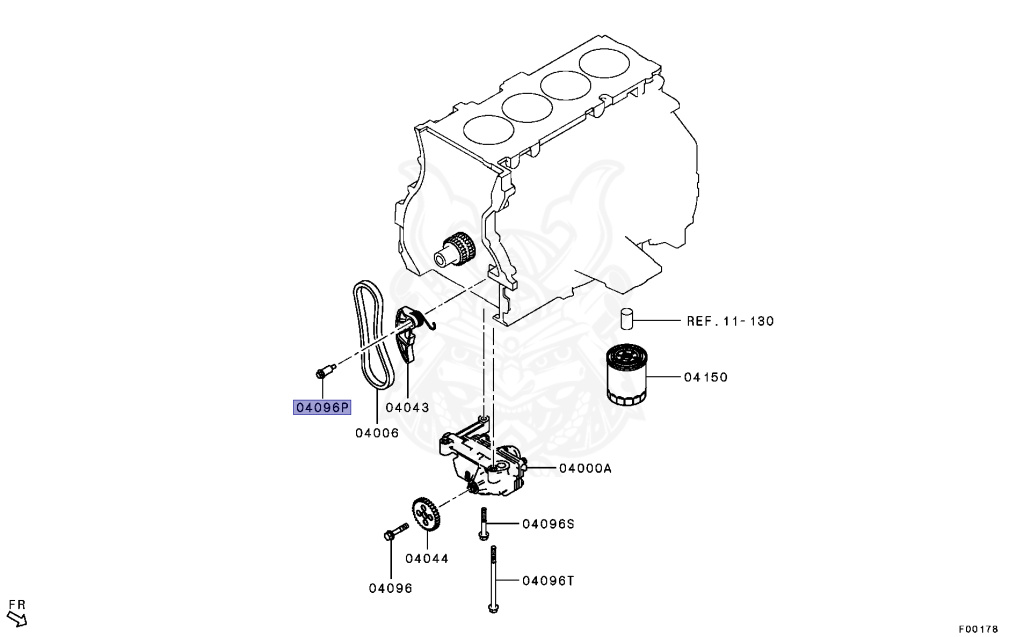 REF. 11-130
04150
04096P
04043
04006
04000A
04096S
04044
04096
04096T
FR
F00178