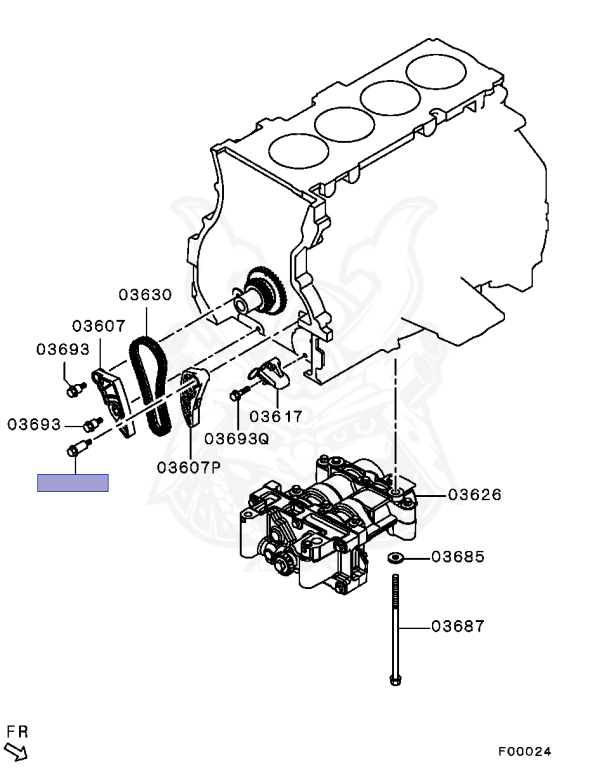 03630
03607
03693
03693
03617
03693Q
03607P
03626
03685
03687
FR
F00024