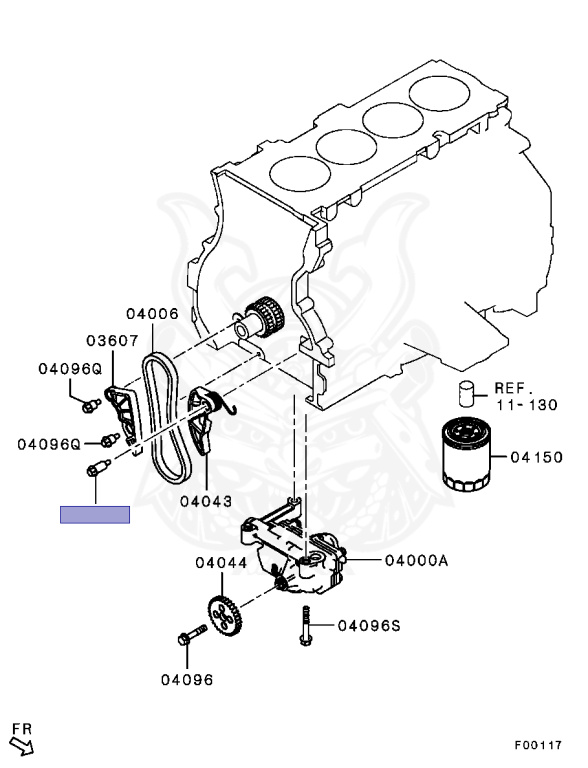 04006
03607
04096Q
04096Q
04043
REF.
11-130
04150
04044
04000A
04096S
04096
FR
F00117