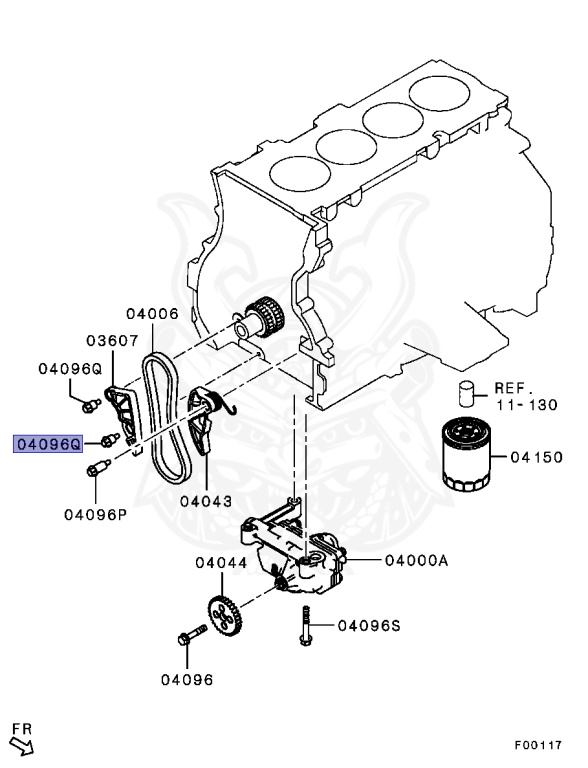 04006
03607
04096Q
04096Q
04096P
04043
REF.
11-130
04150
04044
04000A
04096S
04096
FR
F00117