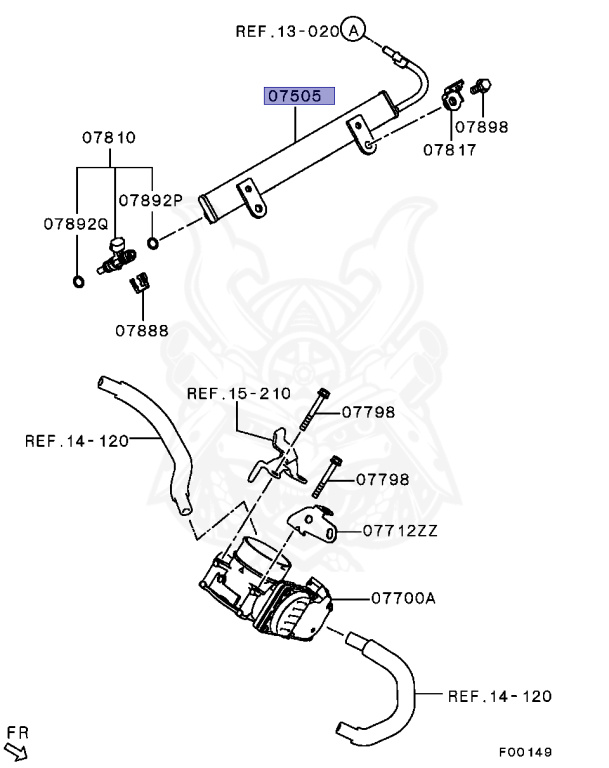 REF.13-020 A
07505
07898
07817
07810
07892P
07892Q
07888
REF.15-210
07798
REF.14-120
07798
07712ZZ
07700A
REF.14-120
FR
F00149