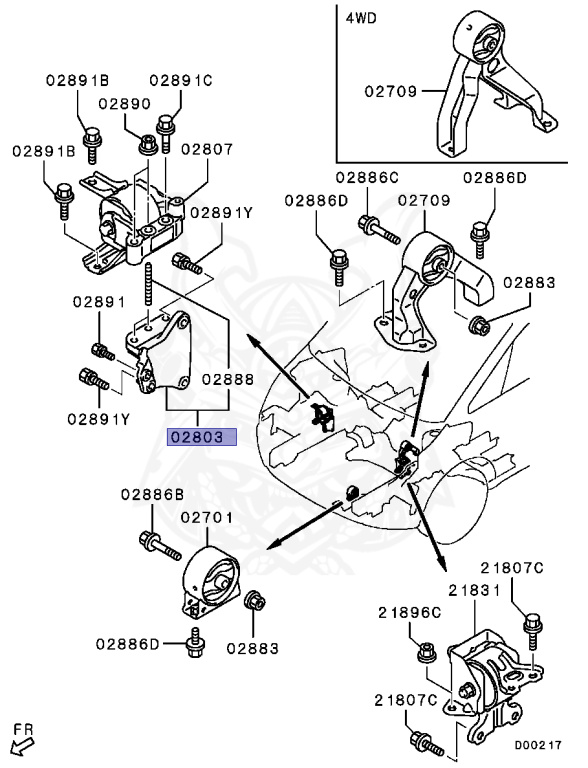 4WD
02709
02891B
02891C
02890
02891B
02807
02891Y
02891
02888
02891Y
02803
02886C
02886D
02886D
02709
02883
02886B
02701
02886D
02883
21807C
21831
21896C
21807C
FR
D00217