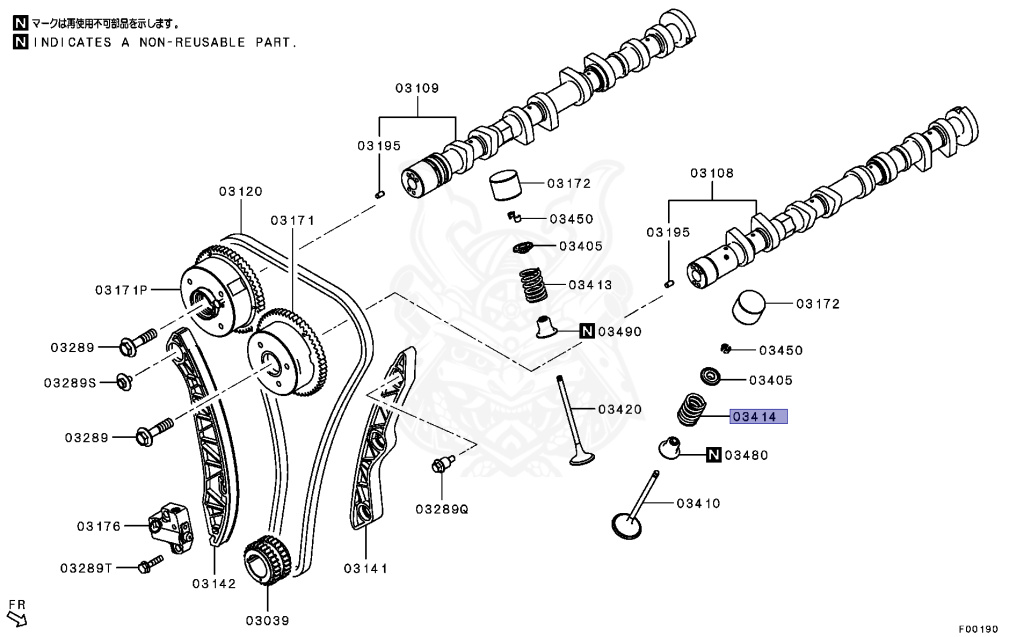 N マークは再使用不可部品を示します。
N INDICATES A NON-REUSABLE PART.

03109
03195
03172
03450
03405
03413
N 03490
03420
03120
03171
03171P
03289
03289S
03289
03176
03289T
03142
03039
03141
03289Q
03108
03195
03172
03450
03405
03414
N 03480
03410
FR
F00190