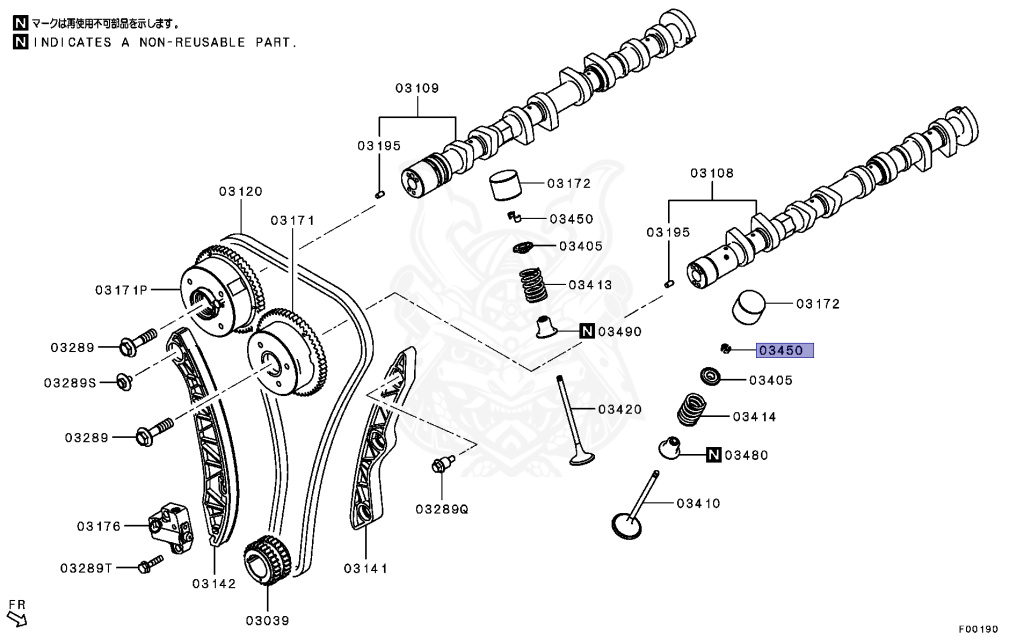 N マークは再使用不可部品を示します。
N INDICATES A NON-REUSABLE PART.

03109
03195
03172
03450
03405
03413
N 03490
03420
03120
03171
03171P
03289
03289S
03289
03176
03289T
03142
03039
03141
03289Q
03108
03195
03172
03450
03405
03414
N 03480
03410
FR
F00190