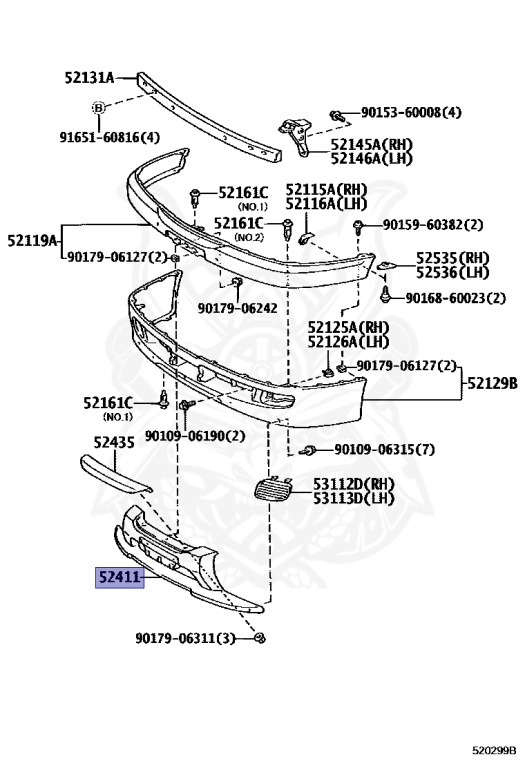 52131A

B

91651-60816(4)

90153-60008(4)

52145A(RH)
52146A(LH)

52161C
(NO.1)

52115A(RH)
52116A(LH)

52161C
(NO.2)

90159-60382(2)

52119A

90179-06127(2)

52535(RH)
52536(LH)

90179-06242

90168-60023(2)

52125A(RH)
52126A(LH)

90179-06127(2)

52129B

52161C
(NO.1)

90109-06190(2)

52435

90109-06315(7)

53112D(RH)
53113D(LH)

52411

90179-06311(3)

520299B