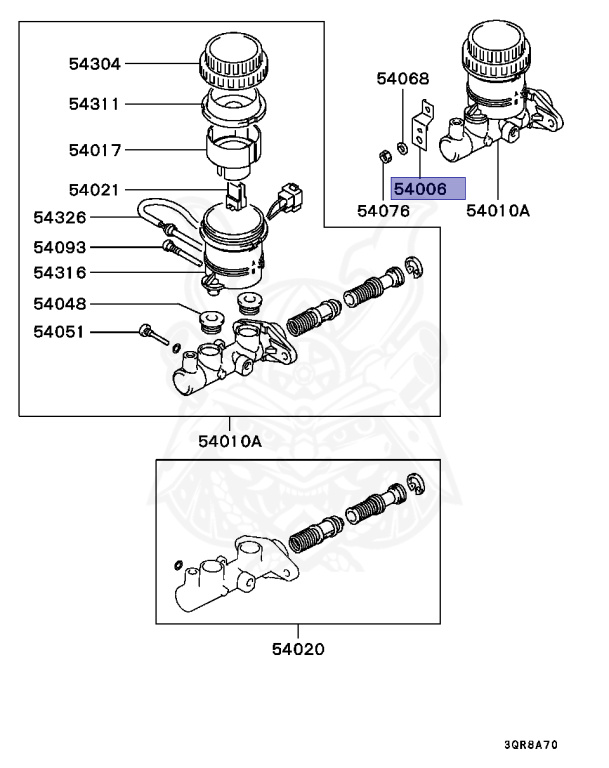 54304
54311
54017
54021
54326
54093
54316
54048
54051
54068
54006
54076
54010A
54010A
54020
3QR8A70