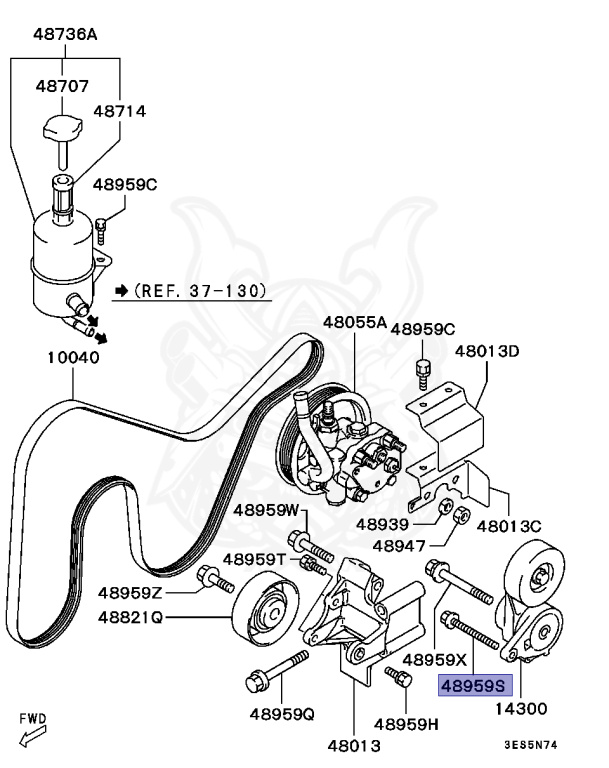 48736A
48707
48714
48959C
(REF. 37-130)
10040
48055A
48959C
48013D
48959W
48939
48013C
48947
48959T
48959Z
48821Q
48959X
48959S
14300
48959Q
48959H
48013
FWD
3ES5N74