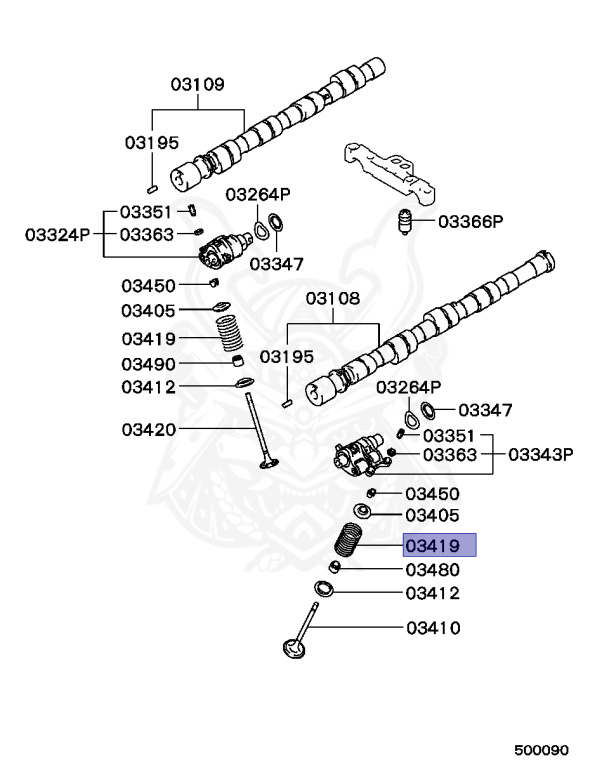 03109
03195
03351
03324P
03363
03264P
03347
03366P
03450
03405
03419
03490
03412
03420
03108
03195
03264P
03347
03351
03363
03343P
03450
03405
03419
03480
03412
03410
500090