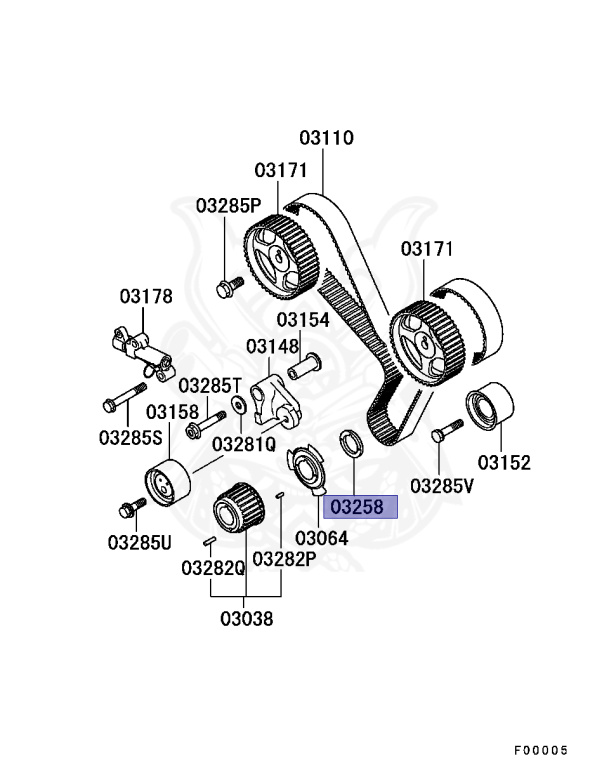 03110
03171
03285P
03171
03178
03154
03148
03285T
03158
03285S
03281Q
03152
03285V
03258
03285U
03064
03282Q
03282P
03038
F00005