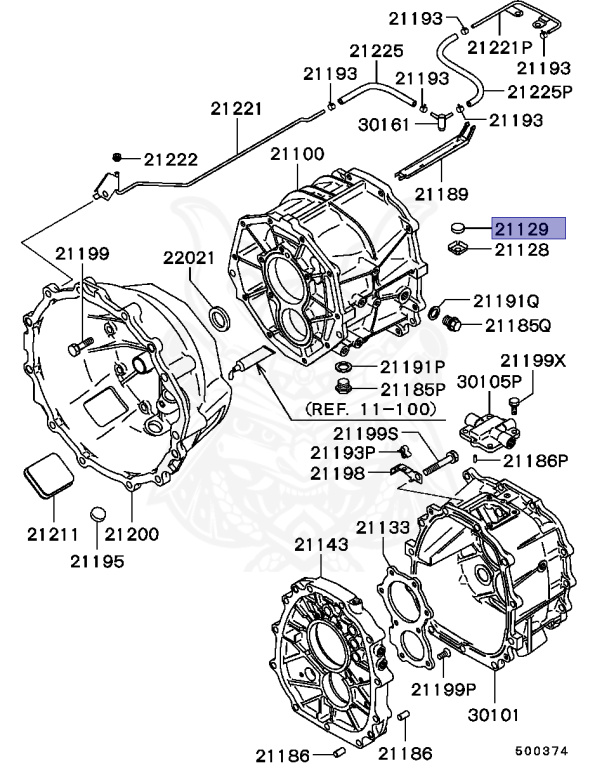 21193
21221P
21193
21225
21193
21193
21225P
21221
30161
21193
21222
21100
21189
21129
21128
21199
22021
21191Q
21185Q
21191P
21185P
21199X
30105P
(REF. 11-100)
21199S
21193P
21186P
21198
21211
21200
21195
21143
21133
21199P
30101
21186
21186
500374