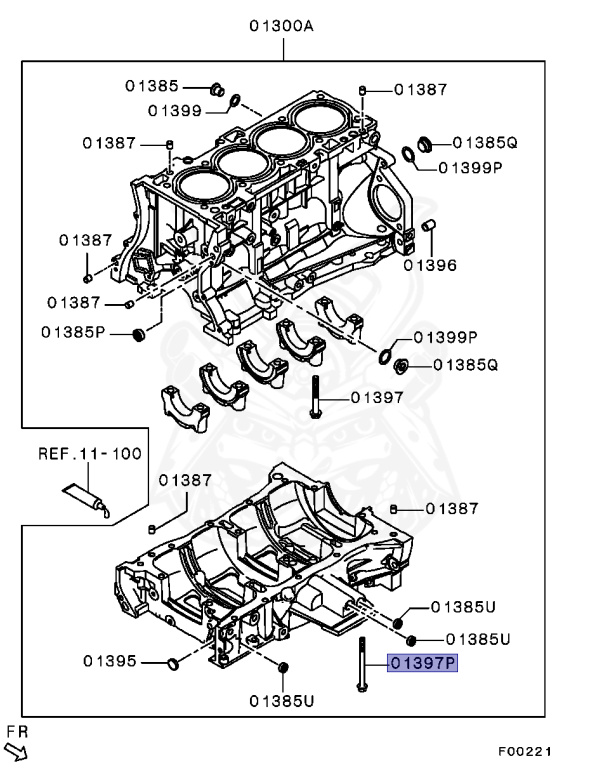 01300A

01385
01399
01387
01387
01385Q
01399P
01387
01396
01387
01385P
01399P
01385Q
01397

REF.11-100

01387
01387
01385U
01385U
01395
01397P
01385U

FR

F00221