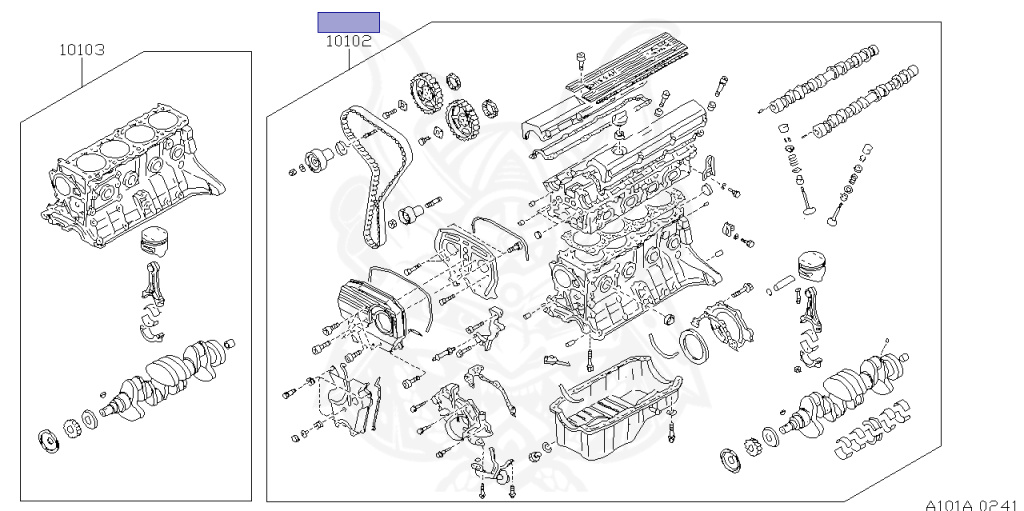 10103

10102

A101A 0241