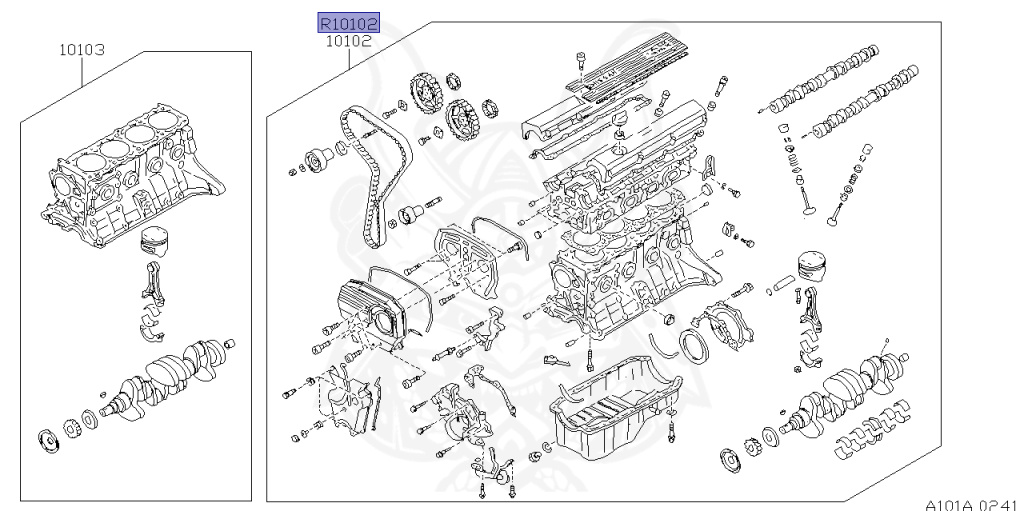 10103

R10102
10102

A101A 0241