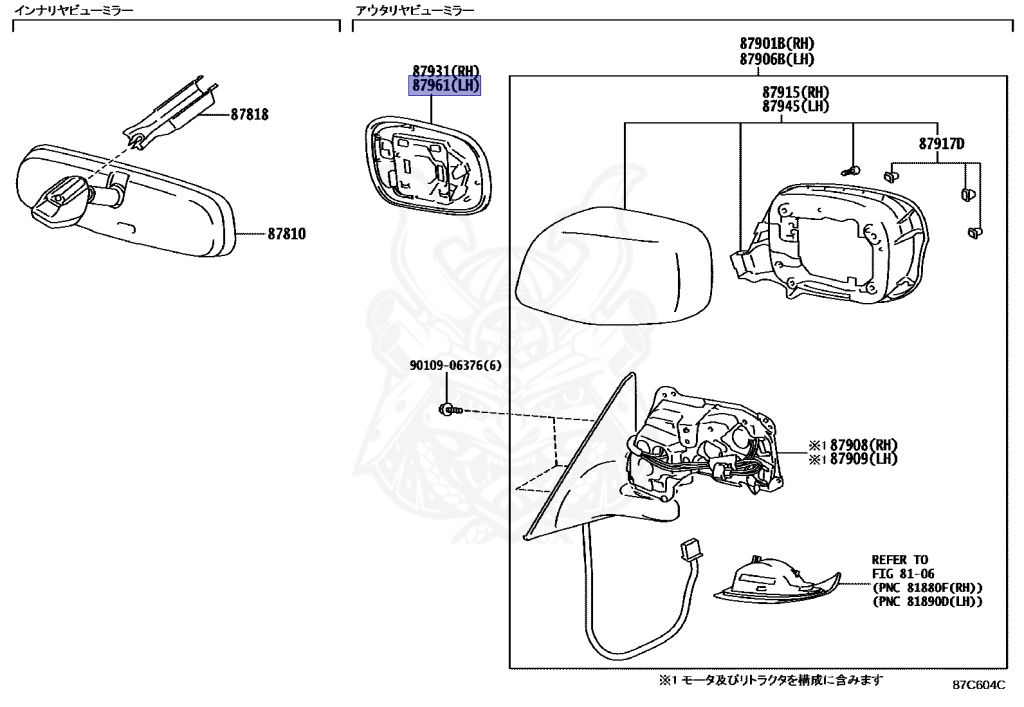 インナリヤビューミラー

87818

87810

アウタリヤビューミラー

87931(RH)
87961(LH)

87901B(RH)
87906B(LH)

87915(RH)
87945(LH)

87917D

90109-06376(6)

※1 87908(RH)
※1 87909(LH)

REFER TO
FIG 81-06
(PNC 81880F(RH))
(PNC 81890D(LH))

※1 モータ及びリトラクタを構成に含みます

87C604C