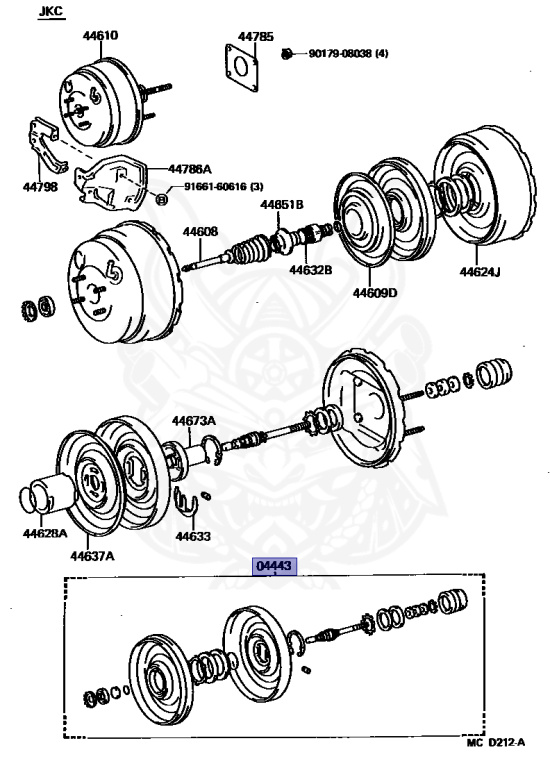 JKC

44610

44785

90179-08038 (4)

44798

44786A

91661-60616 (3)

44851B

44608

44632B

44609D

44624J

44673A

44628A

44637A

44633

04443

MC D212-A