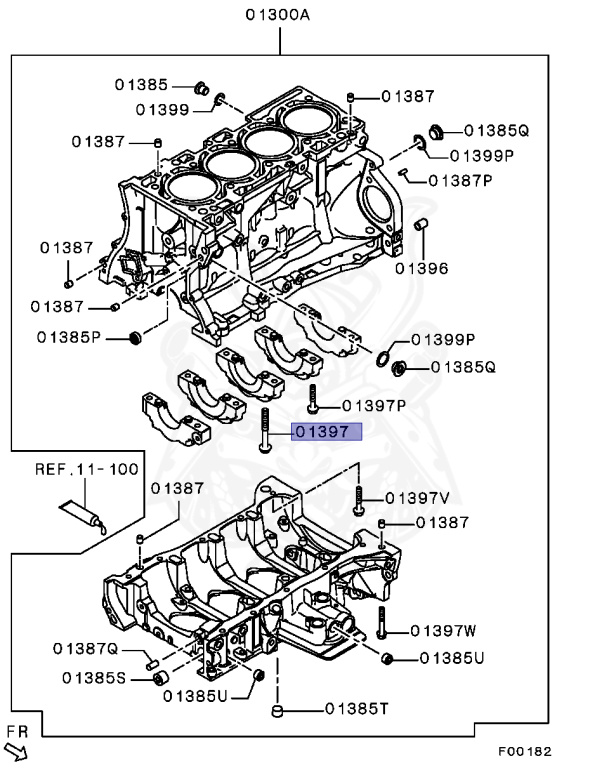 01300A

01385
01399
01387
01387
01385Q
01399P
01387P
01387
01396
01387
01385P
01399P
01385Q
01397P
01397
REF.11-100
01387
01397V
01387
01397W
01387Q
01385U
01385S
01385U
01385T
FR
F00182