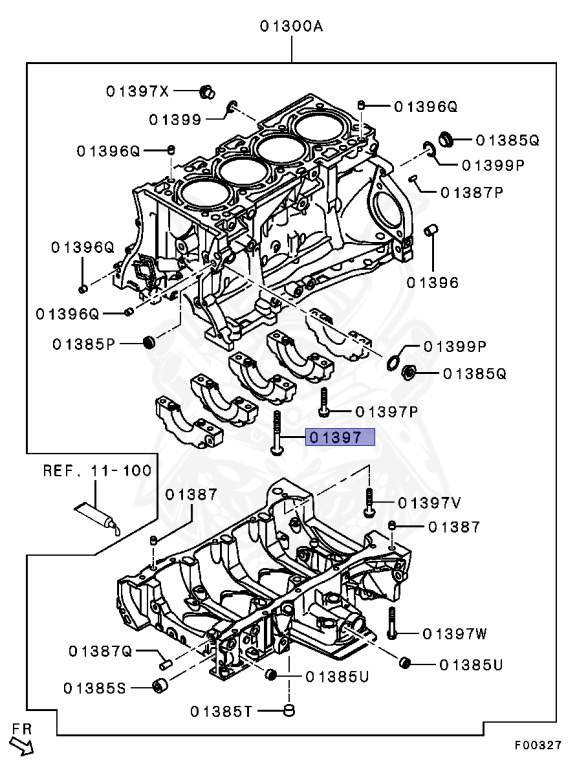 01300A

01397X
01399
01396Q
01396Q
01385Q
01399P
01387P
01396Q
01396
01396Q
01385P
01399P
01385Q
01397P
01397
REF. 11-100
01387
01397V
01387
01397W
01387Q
01385U
01385S
01385U
01385T
FR
F00327