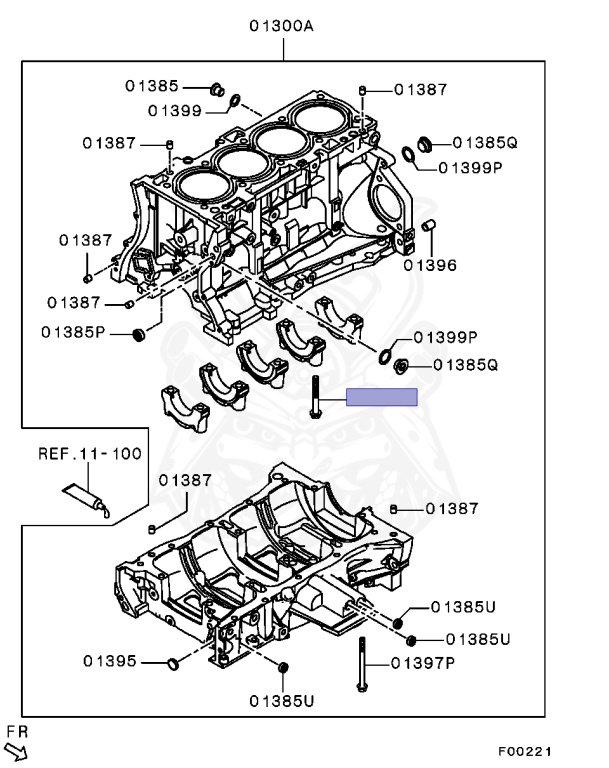 01300A

01385
01399
01387
01387
01385Q
01399P
01387
01396
01387
01385P
01399P
01385Q

REF.11-100

01387
01387
01385U
01385U
01395
01397P
01385U

FR

F00221