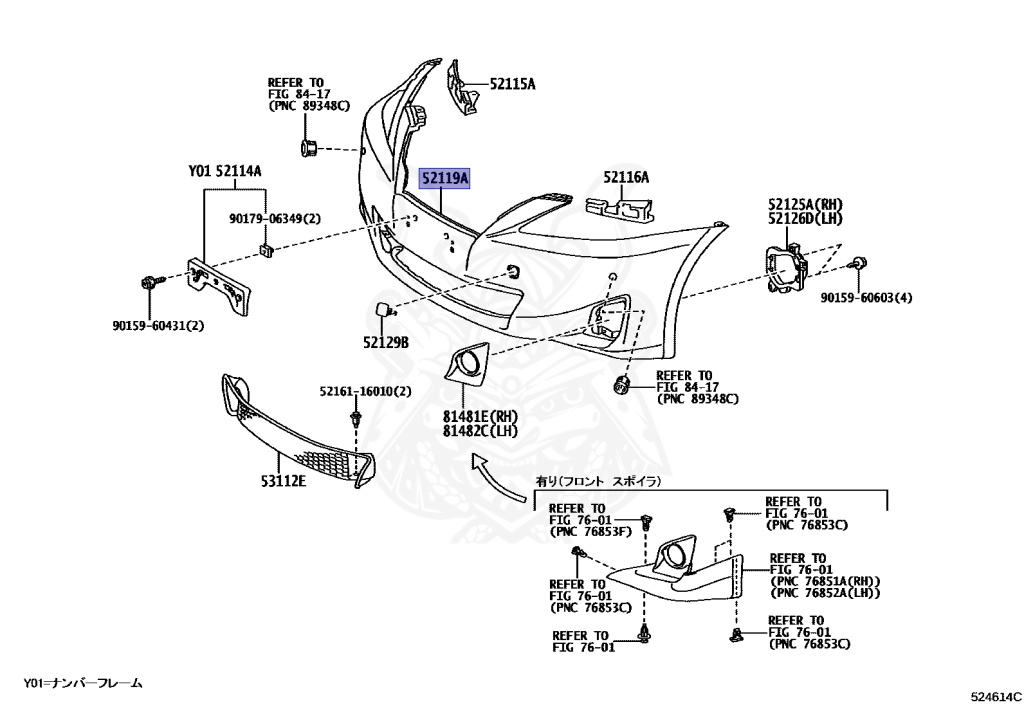 REFER TO FIG 84-17 (PNC 89348C)

52115A

Y01 52114A

52119A

52116A

52125A(RH) 52126D(LH)

90179-06349(2)

90159-60603(4)

90159-60431(2)

52129B

REFER TO FIG 84-17 (PNC 89348C)

52161-16010(2)

81481E(RH) 81482C(LH)

53112E

有り(フロント スポイラ)

REFER TO FIG 76-01 (PNC 76853F)

REFER TO FIG 76-01 (PNC 76853C)

REFER TO FIG 76-01 (PNC 76851A(RH)) (PNC 76852A(LH))

REFER TO FIG 76-01 (PNC 76853C)

REFER TO FIG 76-01

REFER TO FIG 76-01 (PNC 76853C)

Y01=ナンバーフレーム

524614C