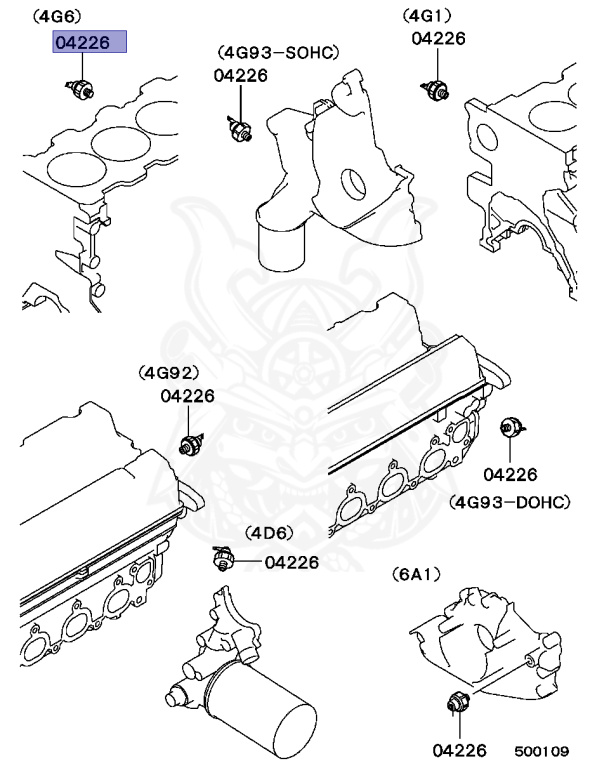 (4G6)
04226

(4G93-SOHC)
04226

(4G1)
04226

(4G92)
04226

04226
(4G93-DOHC)

(4D6)
04226

(6A1)

04226

500109