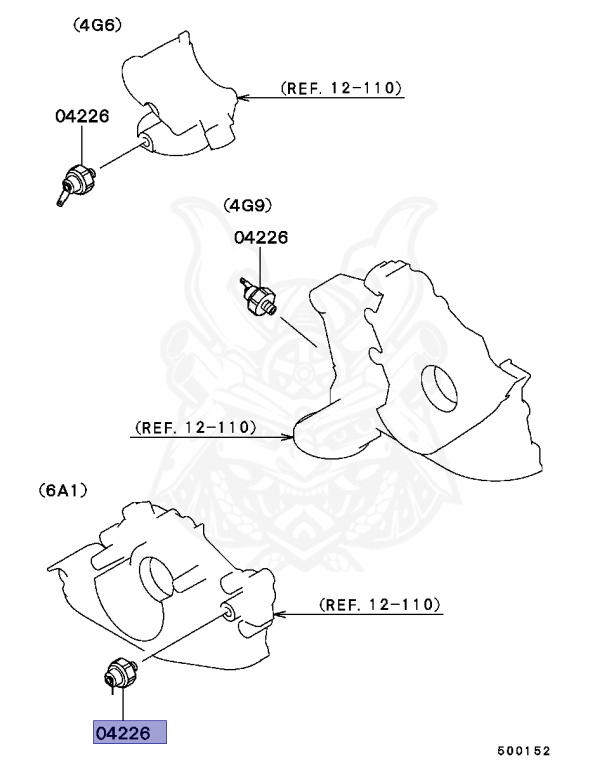 (4G6)

(REF. 12-110)

04226

(4G9)

04226

(REF. 12-110)

(6A1)

(REF. 12-110)

04226

500152