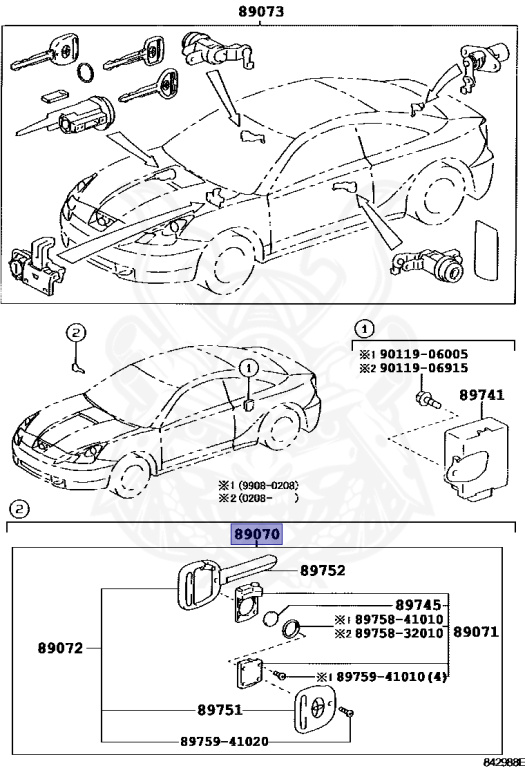 89073

2

1

1

※1 90119-06005
※2 90119-06915

89741

※1 (9908-0208)
※2 (0208-　　)

2

89070

89752

89745

※1 89758-41010
※2 89758-32010

89071

89072

※1 89759-41010 (4)

89751

89759-41020

842988E