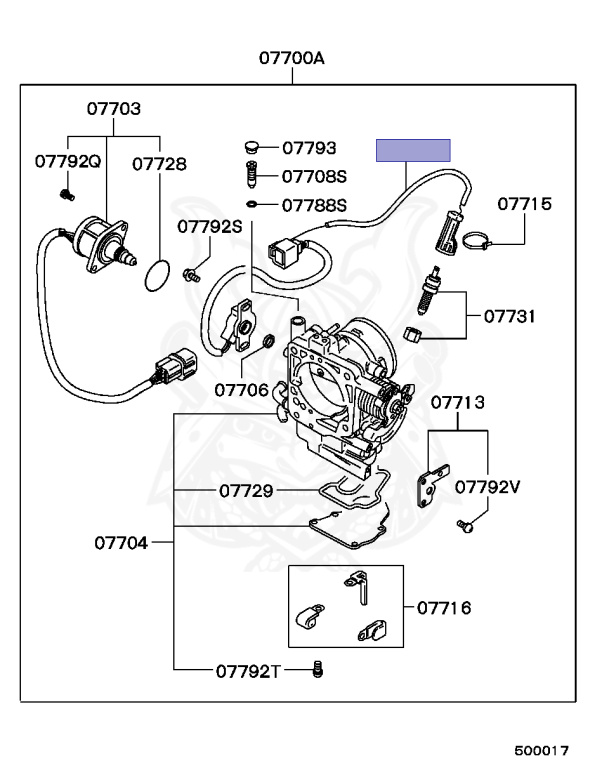 07700A

07703

07792Q

07728

07793

07708S

07788S

07715

07792S

07731

07706

07713

07729

07792V

07704

07716

07792T

500017