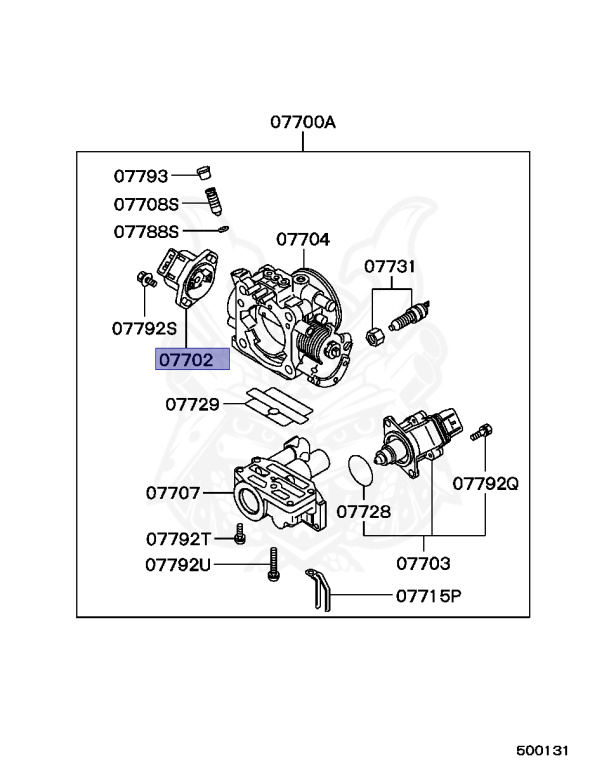 07700A

07793
07708S
07788S
07704
07731
07792S
07702
07729
07707
07728
07792Q
07792T
07792U
07703
07715P

500131