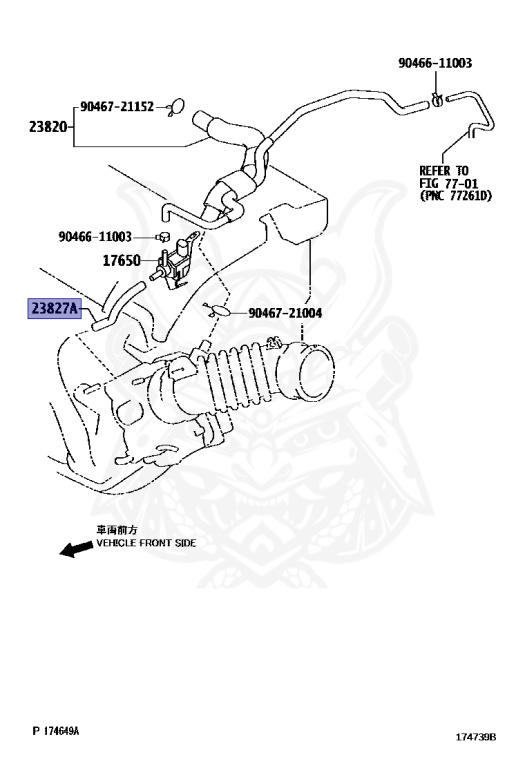 90466-11003

90467-21152

23820

REFER TO
FIG 77-01
(PNC 77261D)

90466-11003

17650

23827A

90467-21004

車両前方
VEHICLE FRONT SIDE

P 174649A

174739B