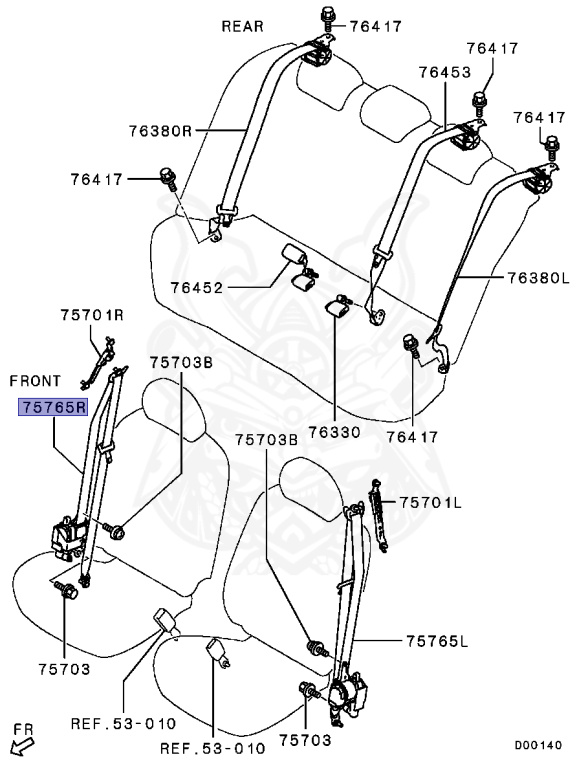 REAR
76417
76417
76453
76417
76380R
76417
76452
76380L
75701R
75703B
FRONT
75765R
76330
76417
75703B
75701L
75765L
75703
REF.53-010
REF.53-010
75703
FR
D00140