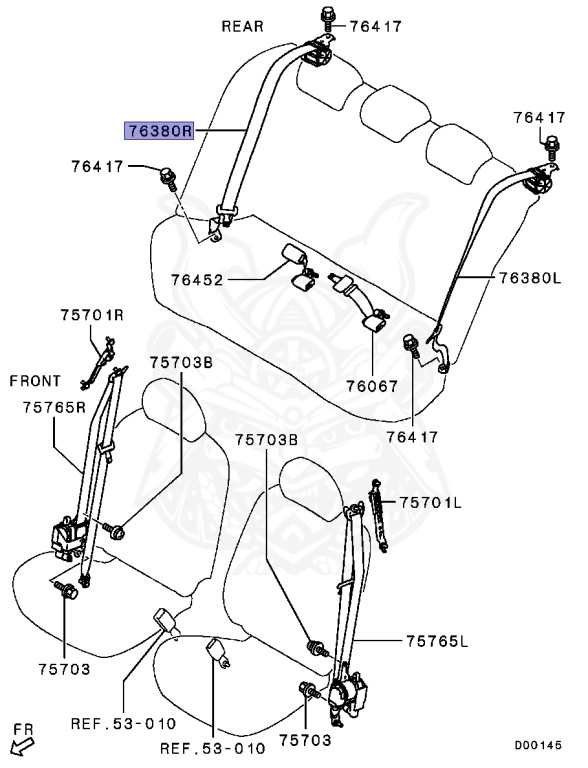 REAR
76417
76380R
76417
76417
76452
76380L
75701R
75703B
FRONT
76067
75765R
76417
75703B
75701L
75765L
75703
REF.53-010
REF.53-010
75703
FR
D00145