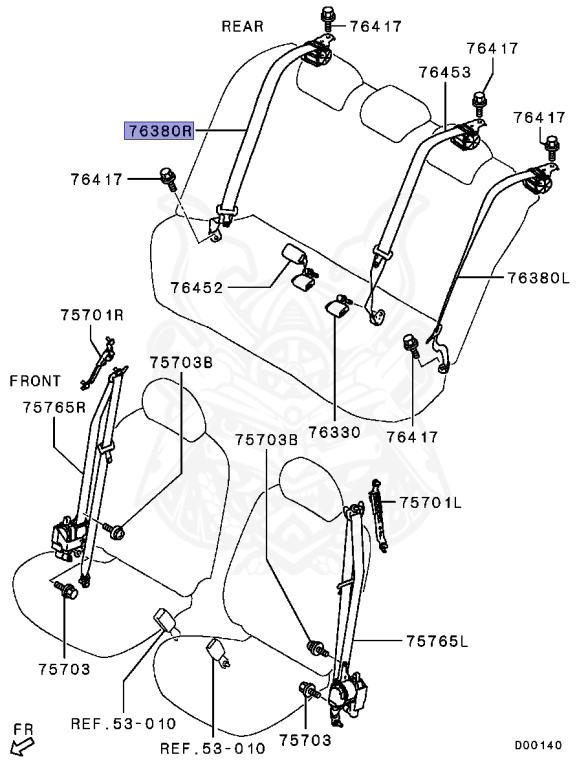 REAR
76417
76417
76453
76417
76380R
76417
76452
76380L
75701R
75703B
FRONT
75765R
76330
76417
75703B
75701L
75765L
75703
REF.53-010
REF.53-010
75703
FR
D00140