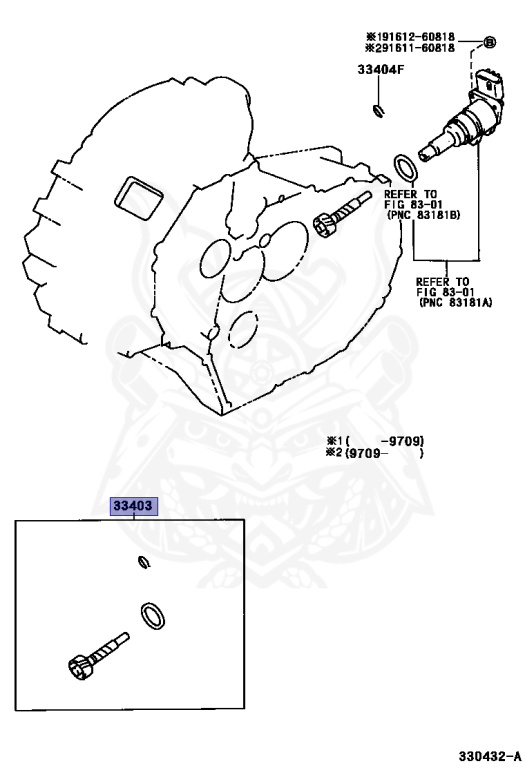 ※191612-60818
※291611-60818
B
33404F
REFER TO FIG 83-01 (PNC 83181B)
REFER TO FIG 83-01 (PNC 83181A)
※1(　　-9709)
※2(9709-　　)
33403
330432-A