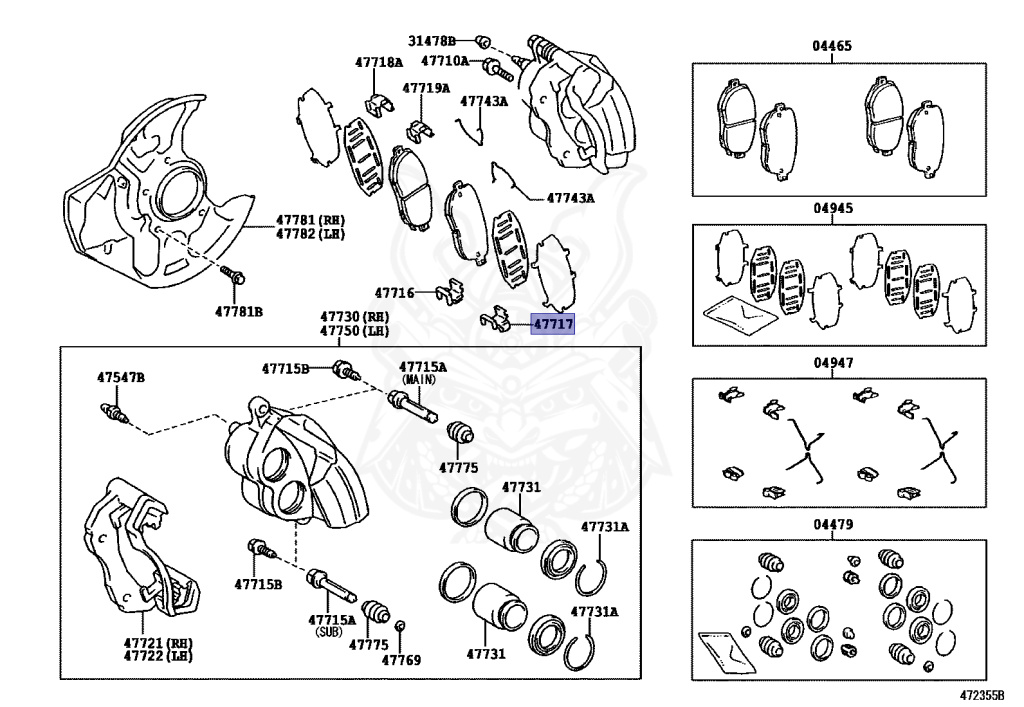 31478B
47718A
47710A
47719A
47743A
47743A
47781 (RH)
47782 (LH)
47781B
47716
47717
47730 (RH)
47750 (LH)
47547B
47715B
47715A
(MAIN)
47775
47731
47731A
47715B
47715A
(SUB)
47775
47769
47731
47731A
47721 (RH)
47722 (LH)
04465
04945
04947
04479
472355B