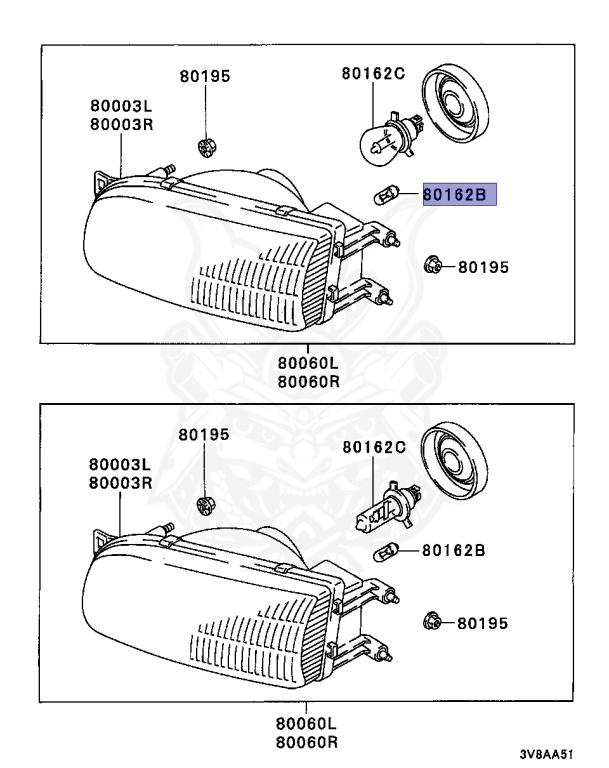 80195
80162C
80003L
80003R
80162B
80195
80060L
80060R

80195
80162C
80003L
80003R
80162B
80195
80060L
80060R

3V8AA51